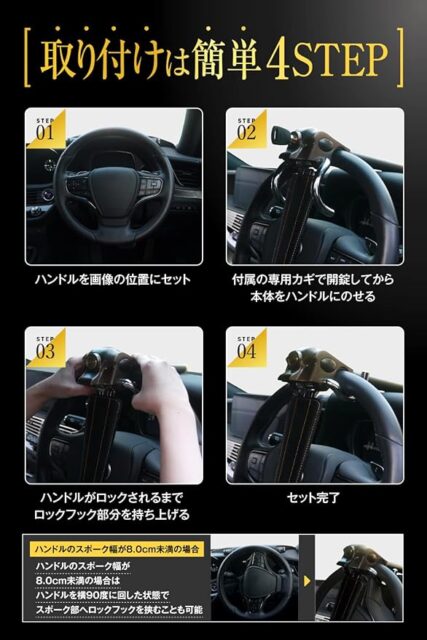 [ 取り付けは簡単4STEP ]

STEP 01
ハンドルを画像の位置にセット

STEP 02
付属の専用カギで開錠してから本体をハンドルにのせる

STEP 03
ハンドルがロックされるまでロックフック部分を持ち上げる

STEP 04
セット完了

ハンドルのスポーク幅が8.0cm未満の場合
ハンドルのスポーク幅が8.0cm未満の場合はハンドルを横90度に回した状態でスポーク部へロックフックを挟むことも可能